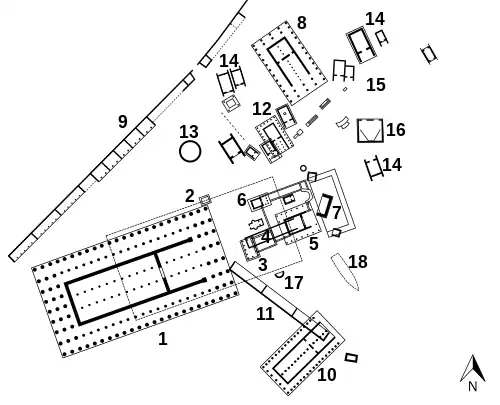 8
14
14
15
9
12
13
16
14
2
6
7
4
5
3
18
17
11
1
10
N